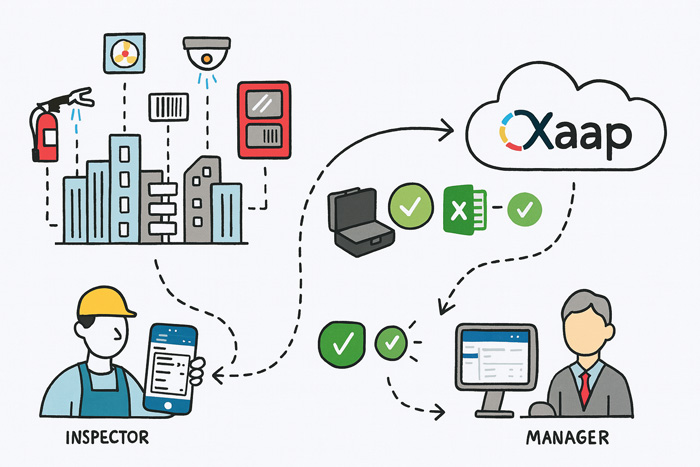 Xaap

X

INSPECTOR

MANAGER