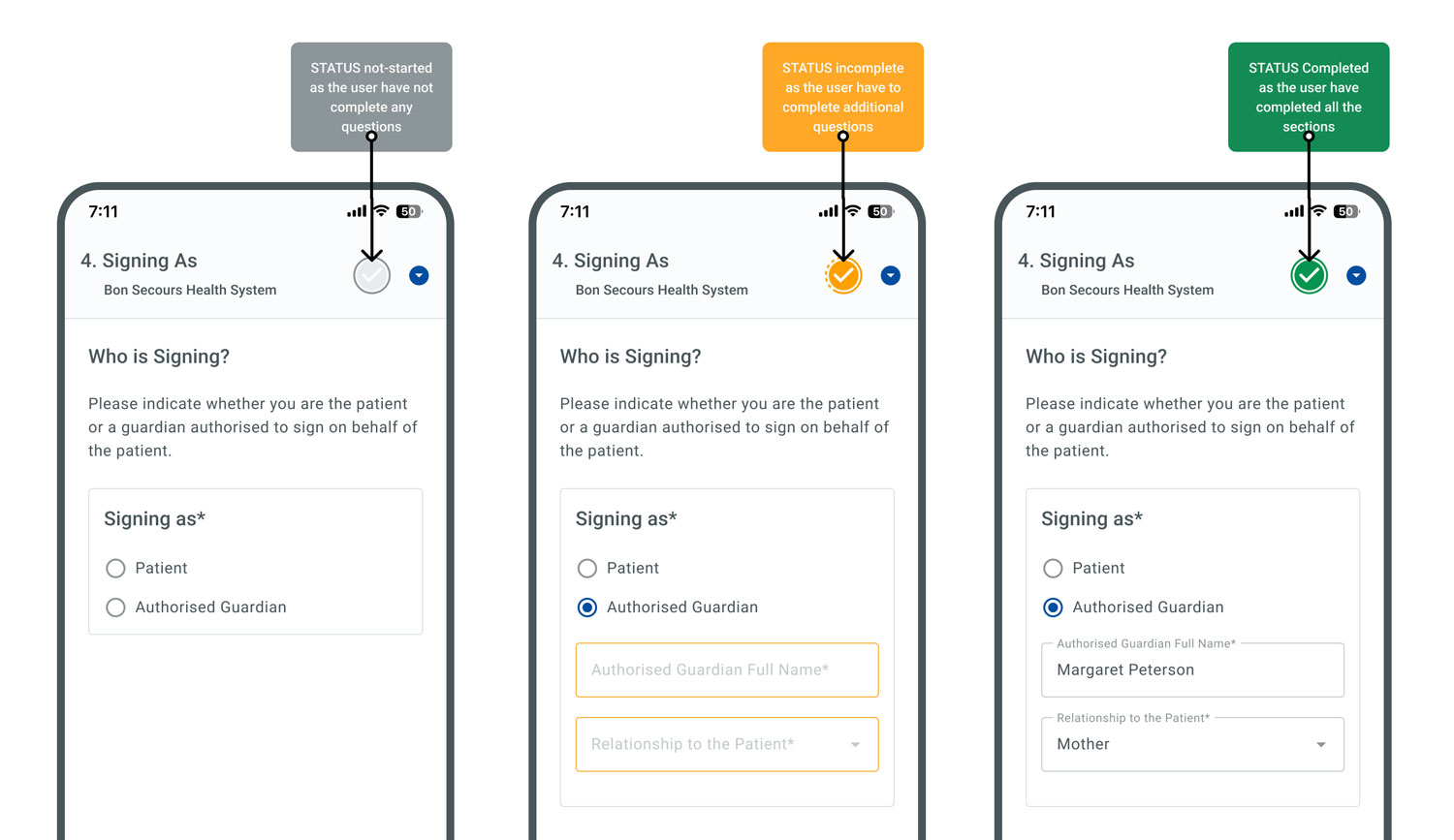 STATUS not-started as the user have not complete any questions

7:11

50

4. Signing As

Bon Secours Health System

Who is Signing?

Please indicate whether you are the patient or a guardian authorised to sign on behalf of the patient.

Signing as*

Patient

Authorised Guardian

STATUS incomplete as the user have to complete additional questions

7:11

50

4. Signing As

Bon Secours Health System

Who is Signing?

Please indicate whether you are the patient or a guardian authorised to sign on behalf of the patient.

Signing as*

Patient

Authorised Guardian

Authorised Guardian Full Name*

Relationship to the Patient*

STATUS Completed as the user have completed all the sections

7:11

50

4. Signing As

Bon Secours Health System

Who is Signing?

Please indicate whether you are the patient or a guardian authorised to sign on behalf of the patient.

Signing as*

Patient

Authorised Guardian

Authorised Guardian Full Name*

Margaret Peterson

Relationship to the Patient*

Mother